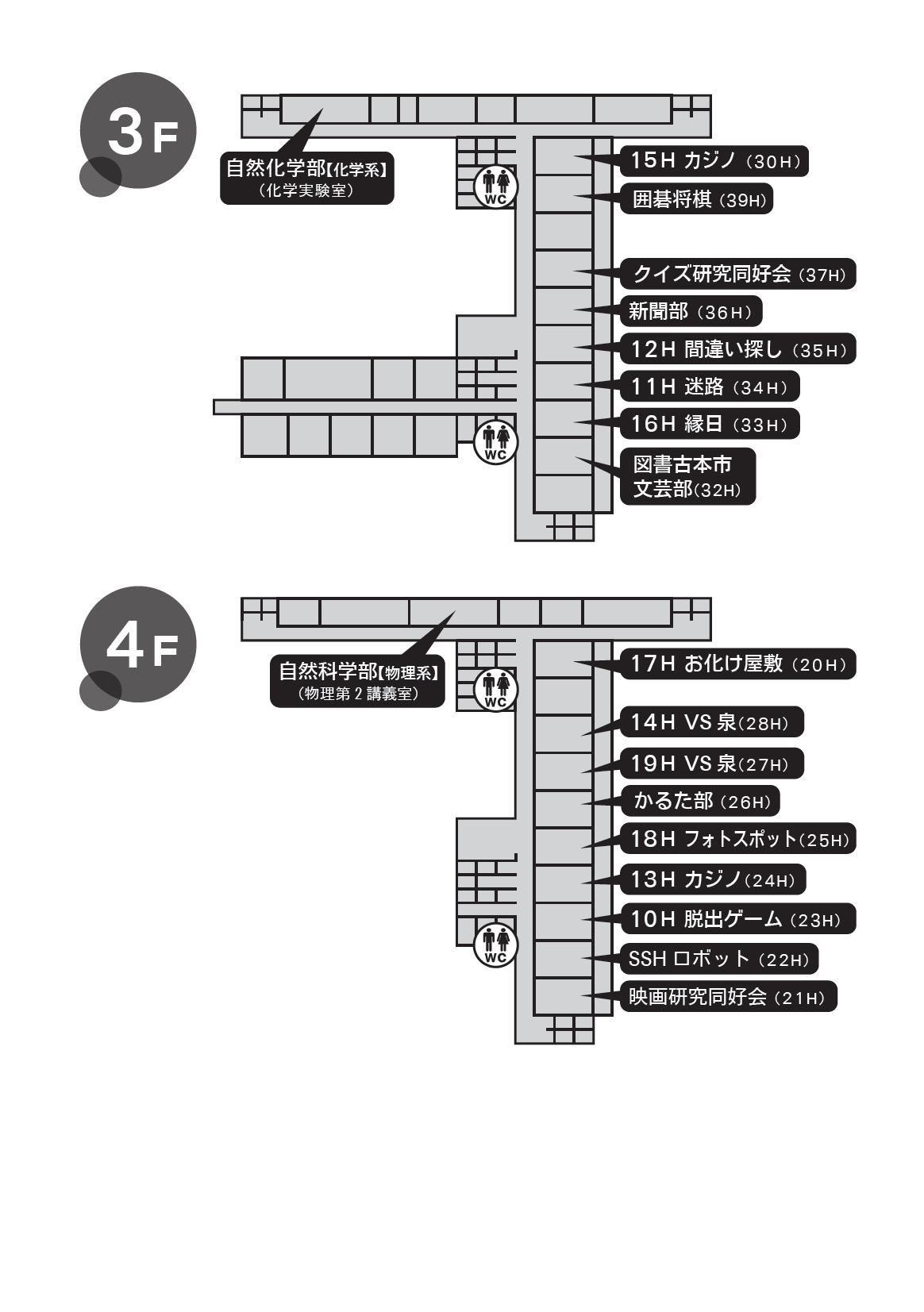 3F

自然化学部【化学系】
（化学実験室）

WC

15H カジノ（30H）

囲碁将棋（39H）

クイズ研究同好会（37H）

新聞部（36H）

12H 間違い探し（35H）

11H 迷路（34H）

16H 縁日（33H）

WC

図書古本市
文芸部（32H）

4F

自然科学部【物理系】
（物理第２講義室）

WC

17H お化け屋敷（20H）

14H VS 泉（28H）

19H VS 泉（27H）

かるた部（26H）

18H フォトスポット（25H）

13H カジノ（24H）

10H 脱出ゲーム（23H）

WC

SSH ロボット（22H）

映画研究同好会（21H）